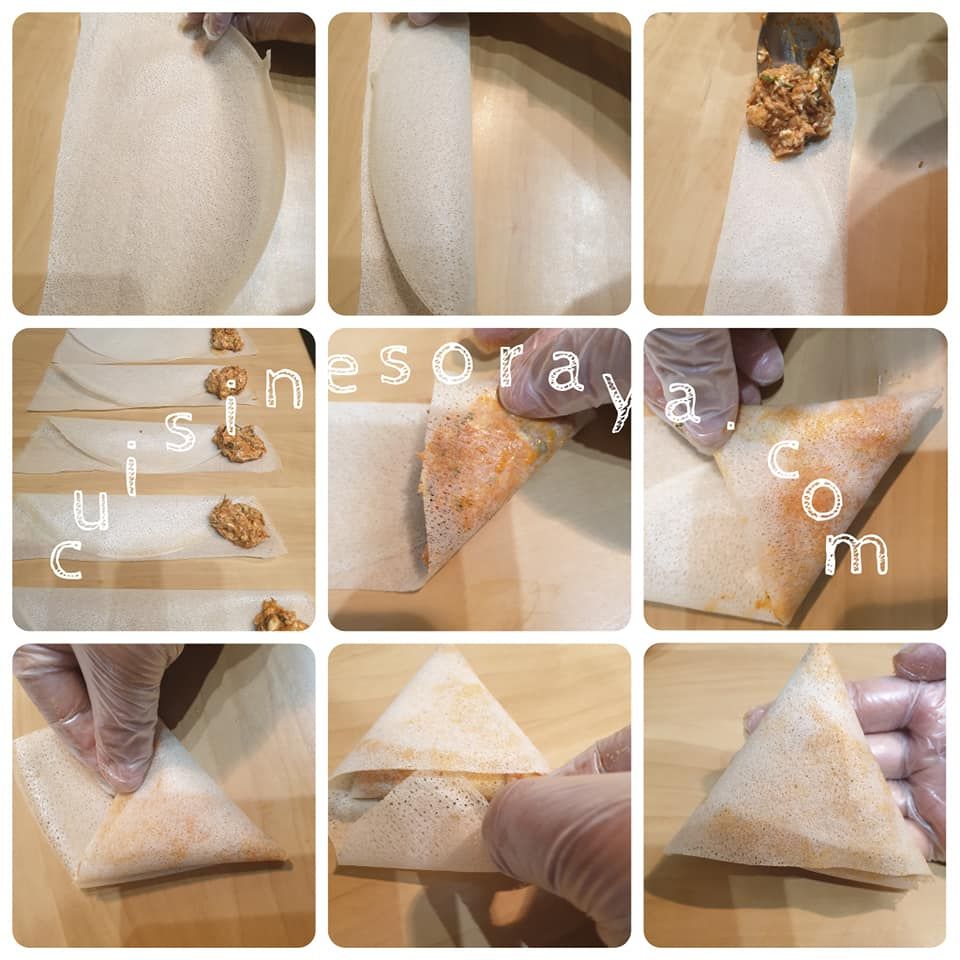 cuisinesoraya.com