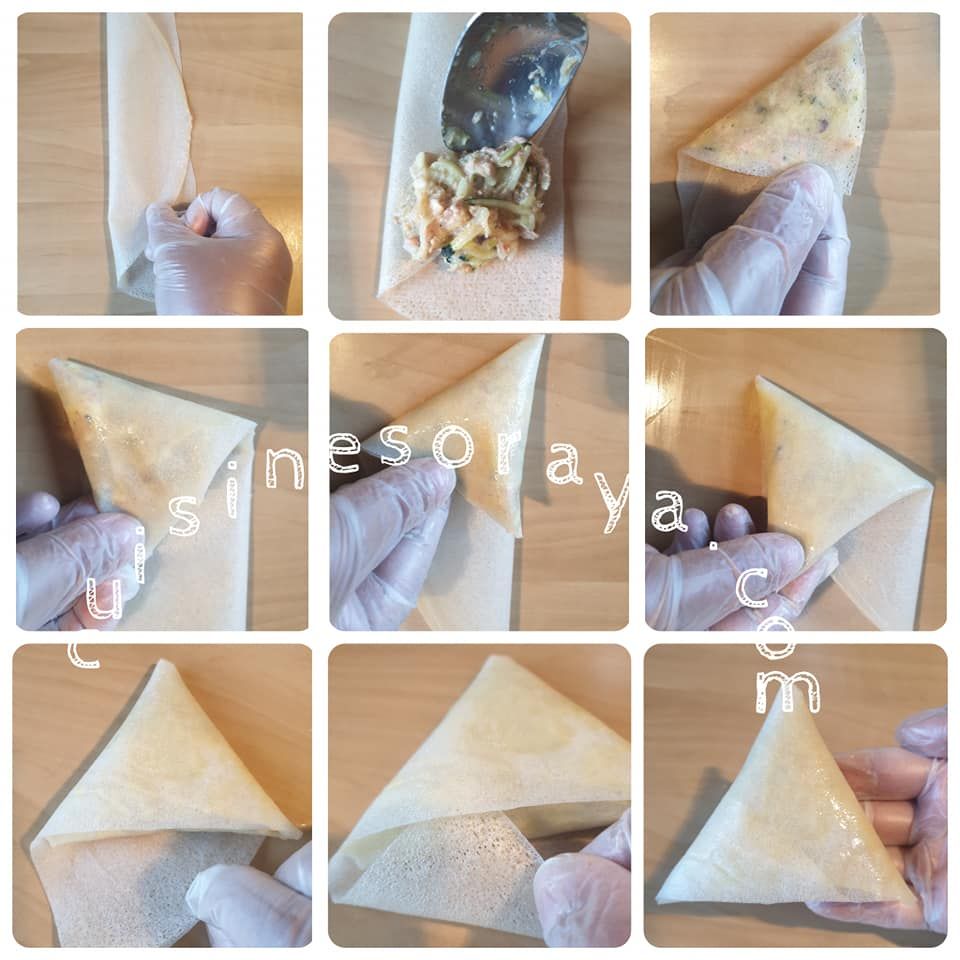 cuisinesoraya.com